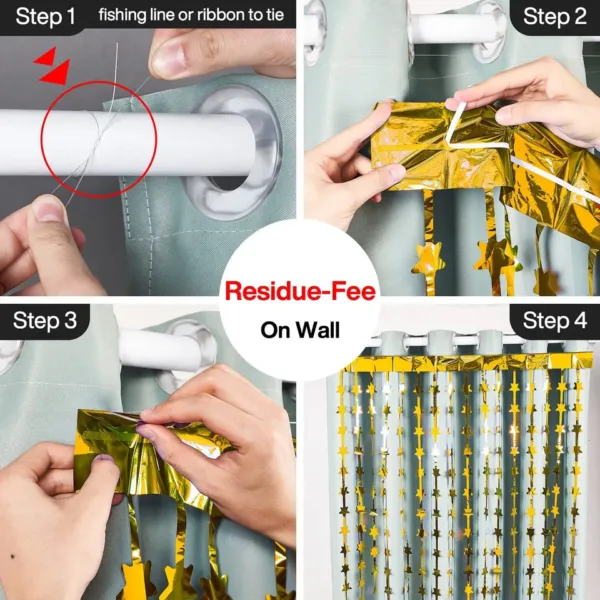 Step 1 fishing line or ribbon to tie

Step 2

Residue-Fee

On Wall

Step 3

Step 4