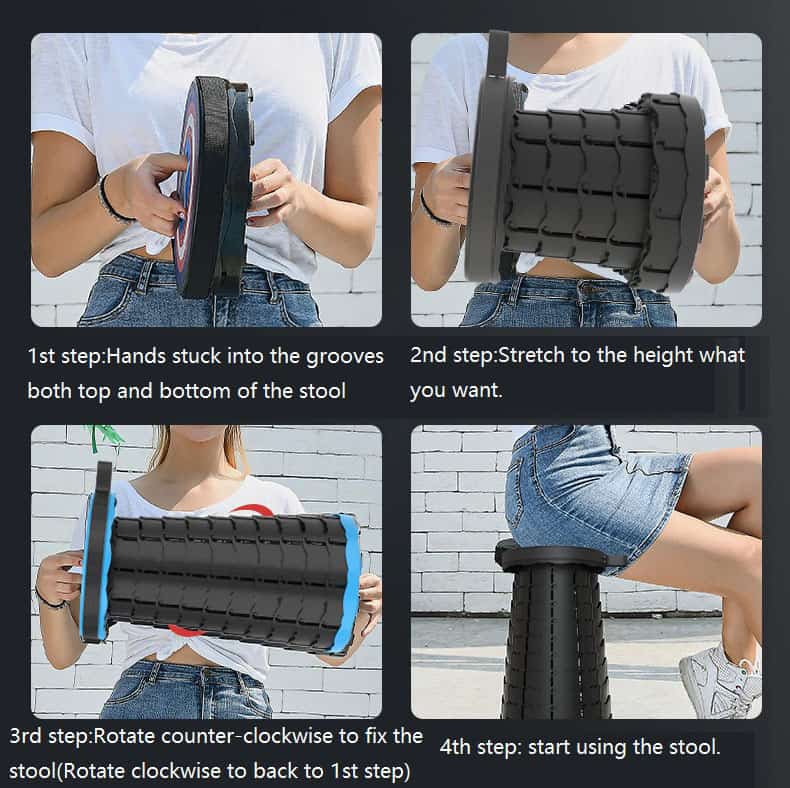 1st step:Hands stuck into the grooves both top and bottom of the stool

2nd step:Stretch to the height what you want.

3rd step:Rotate counter-clockwise to fix the stool(Rotate clockwise to back to 1st step)

4th step: start using the stool.