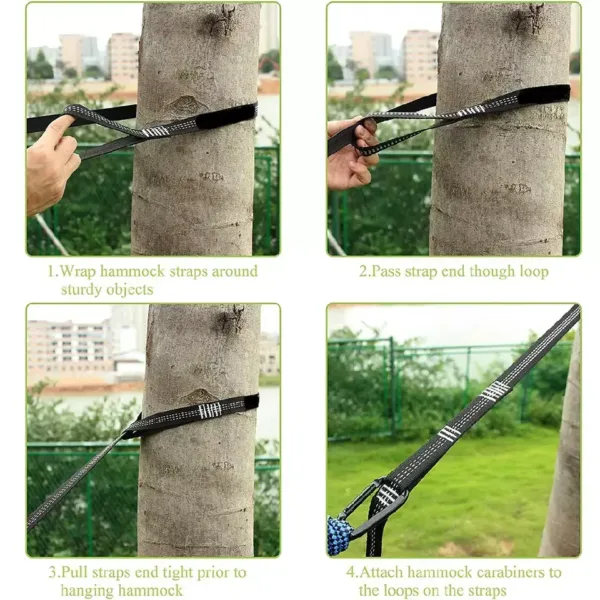 1.Wrap hammock straps around sturdy objects

2.Pass strap end though loop

3.Pull straps end tight prior to hanging hammock

4.Attach hammock carabiners to the loops on the straps