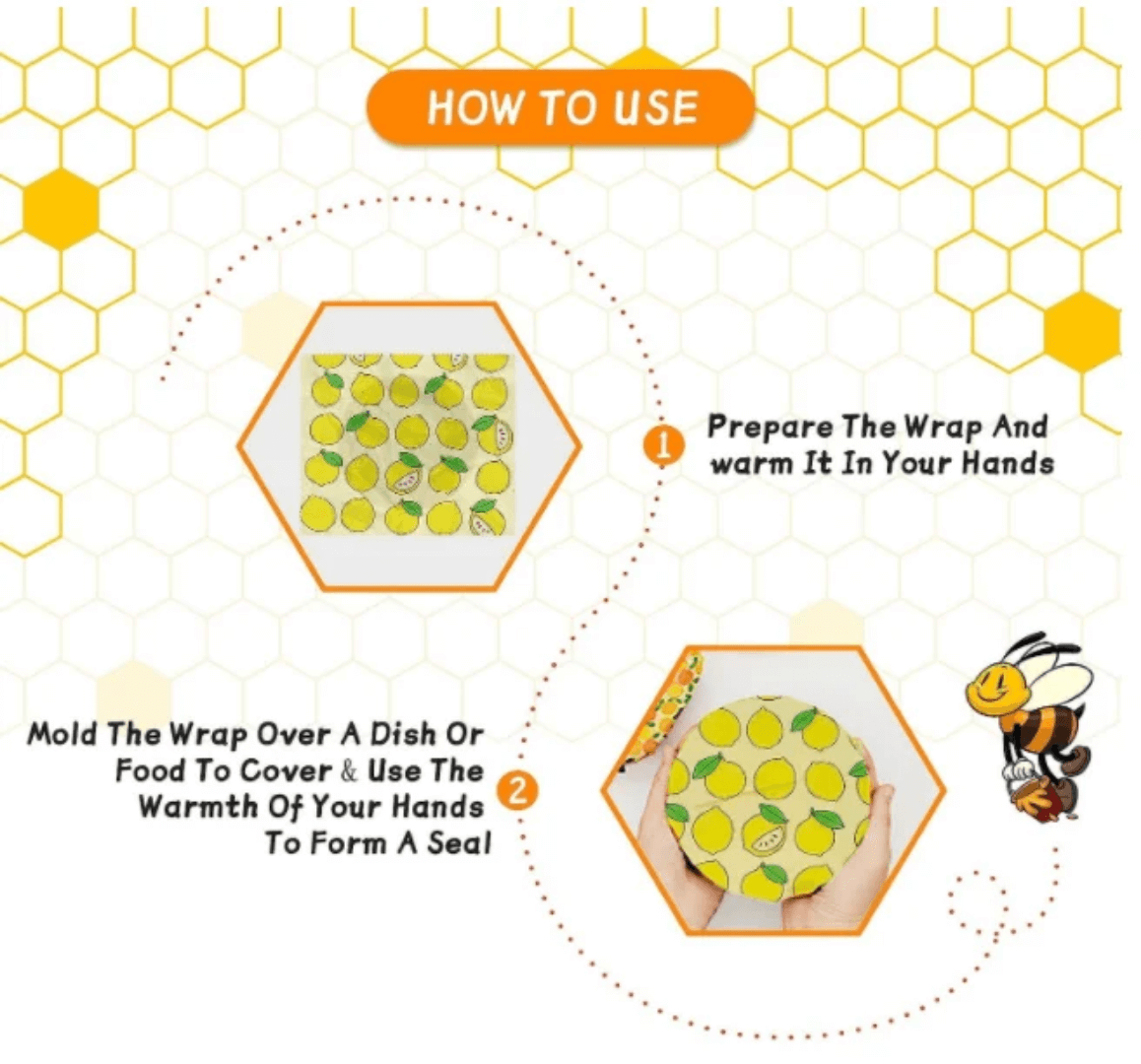 HOW TO USE

1 Prepare The Wrap And warm It In Your Hands

Mold The Wrap Over A Dish Or Food To Cover & Use The Warmth Of Your Hands To Form A Seal 2